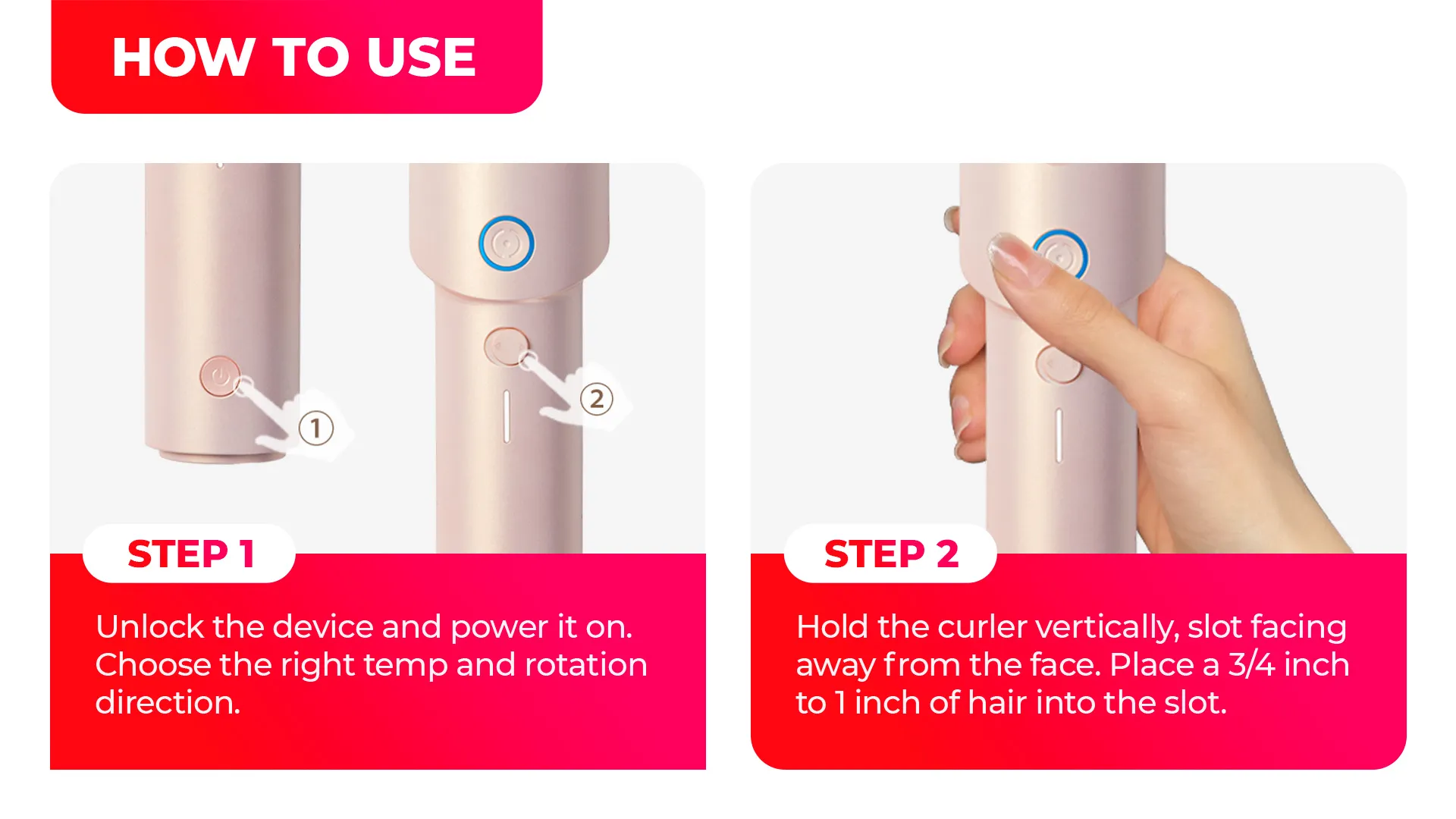 HOW TO USE

①

②

STEP 1

Unlock the device and power it on. Choose the right temp and rotation direction.

STEP 2

Hold the curler vertically, slot facing away from the face. Place a 3/4 inch to 1 inch of hair into the slot.